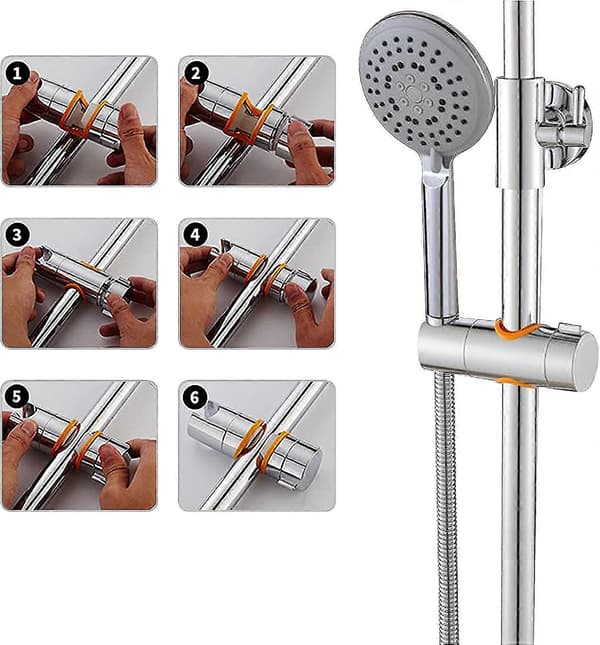 1
2
3
4
5
6