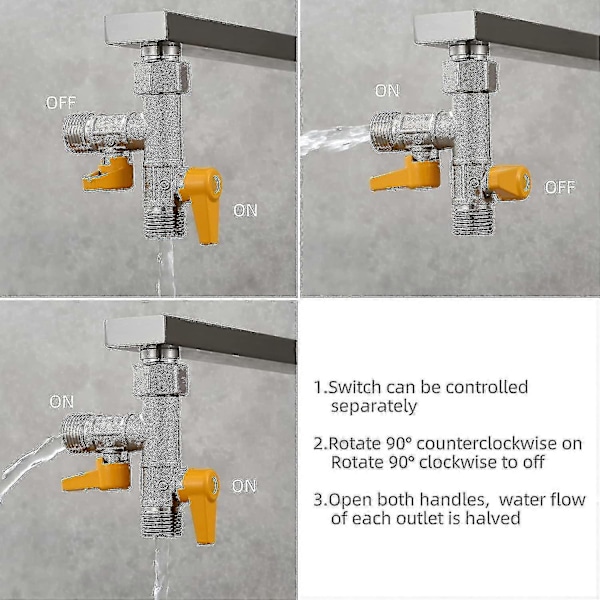 OFF

ON

ON

OFF

ON

ON

1.Switch can be controlled separately

2.Rotate 90° counterclockwise on Rotate 90° clockwise to off

3.Open both handles, water flow of each outlet is halved