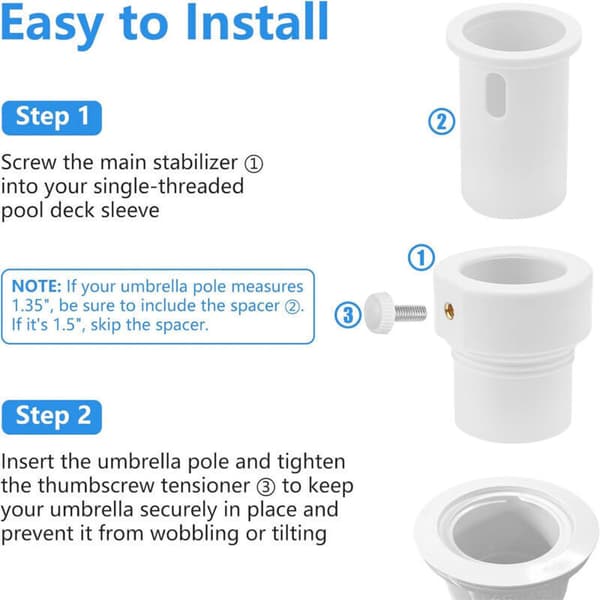 Easy to Install

Step 1

Screw the main stabilizer ① into your single-threaded pool deck sleeve

NOTE: If your umbrella pole measures 1.35", be sure to include the spacer ②. If it's 1.5", skip the spacer.

Step 2

Insert the umbrella pole and tighten the thumbscrew tensioner ③ to keep your umbrella securely in place and prevent it from wobbling or tilting

②

①

③