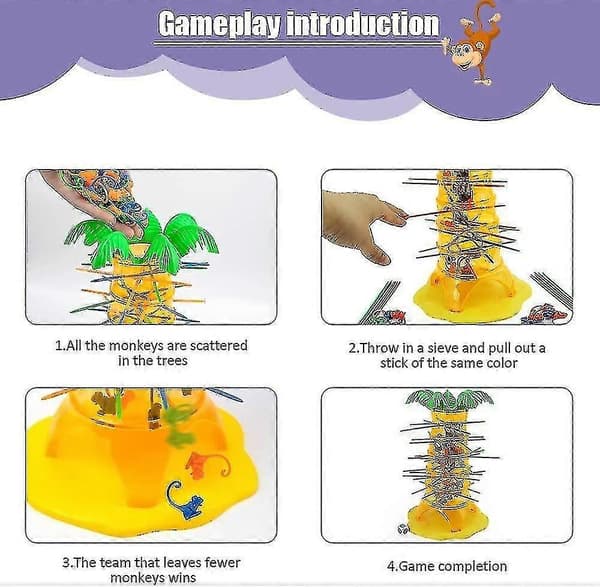 Gameplay introduction

1.All the monkeys are scattered in the trees

2.Throw in a sieve and pull out a stick of the same color

3.The team that leaves fewer monkeys wins

4.Game completion