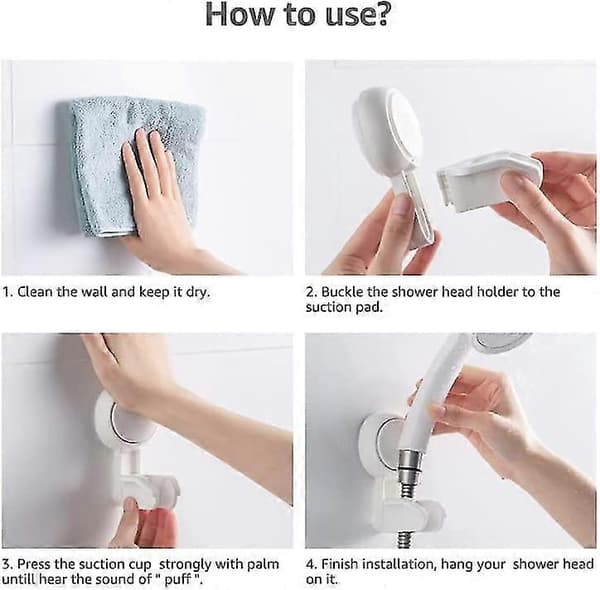 How to use?

1. Clean the wall and keep it dry.

2. Buckle the shower head holder to the suction pad.

3. Press the suction cup strongly with palm untill hear the sound of " puff ".

4. Finish installation, hang your shower head on it.