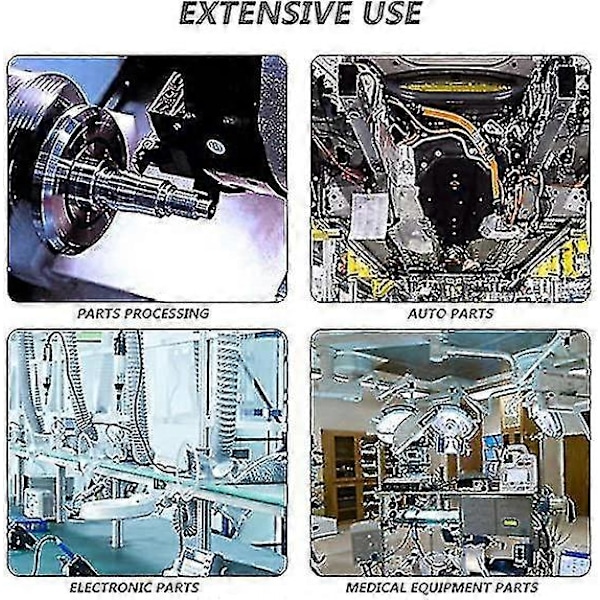 EXTENSIVE USE

PARTS PROCESSING

AUTO PARTS

ELECTRONIC PARTS

MEDICAL EQUIPMENT PARTS