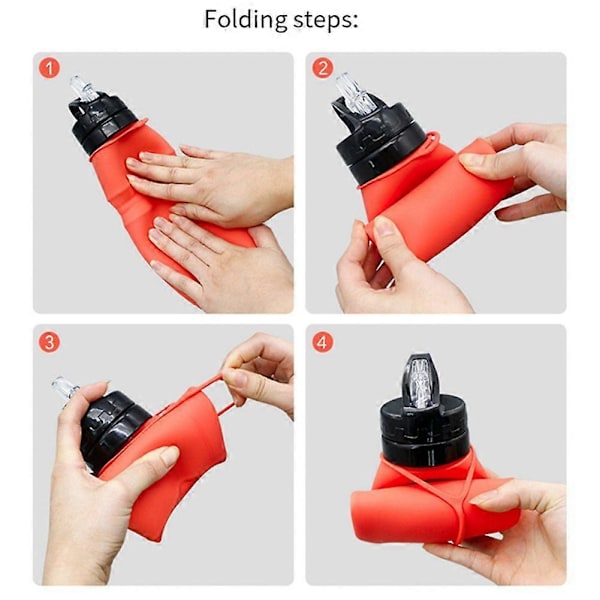 Folding steps:

1

2

3

4