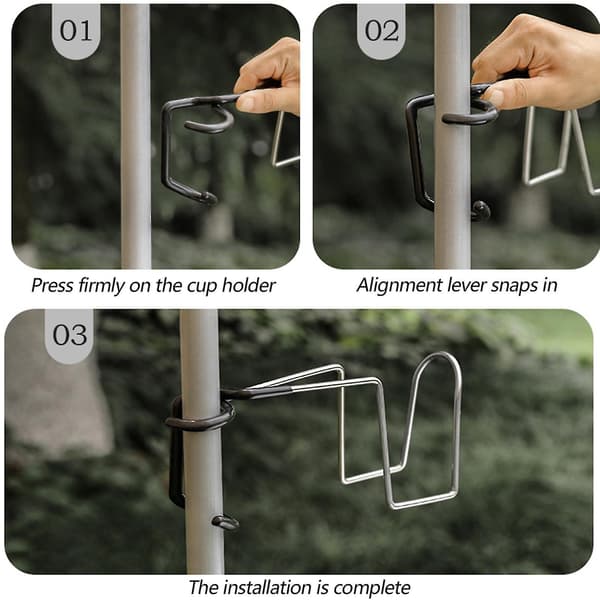 01

Press firmly on the cup holder

02

Alignment lever snaps in

03

The installation is complete