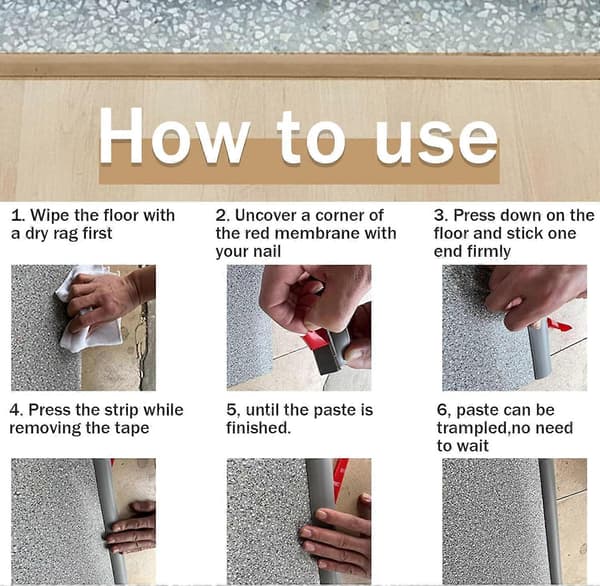 How to use

1. Wipe the floor with a dry rag first

2. Uncover a corner of the red membrane with your nail

3. Press down on the floor and stick one end firmly

4. Press the strip while removing the tape

5, until the paste is finished.

6, paste can be trampled,no need to wait