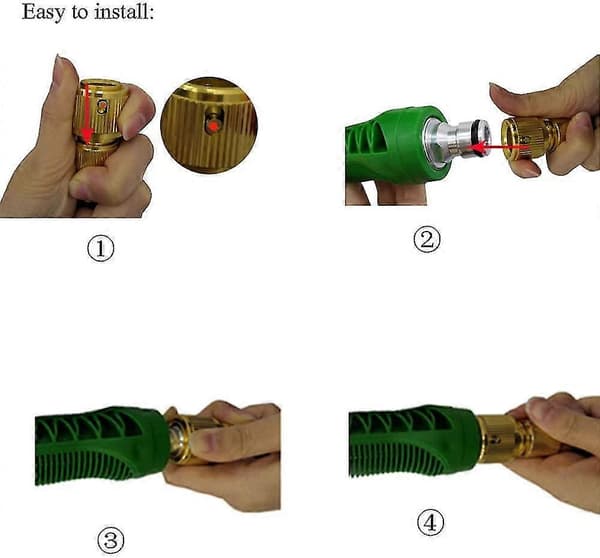 Easy to install:

①

②

③

④