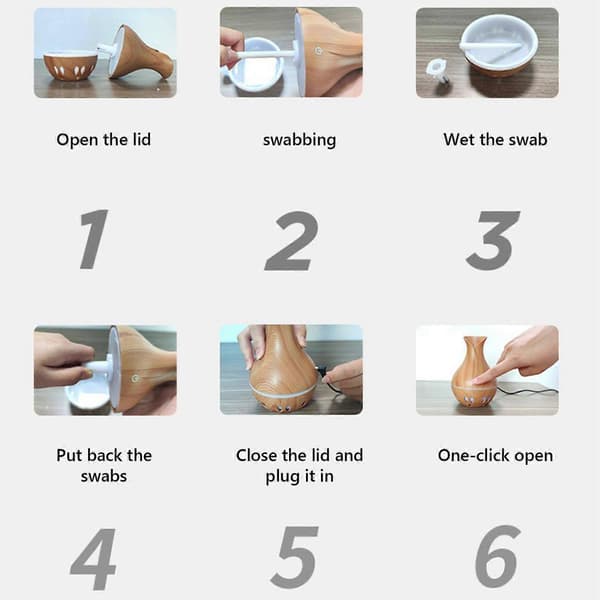 Open the lid

swabbing

Wet the swab

1

2

3

Put back the swabs

Close the lid and plug it in

One-click open

4

5

6