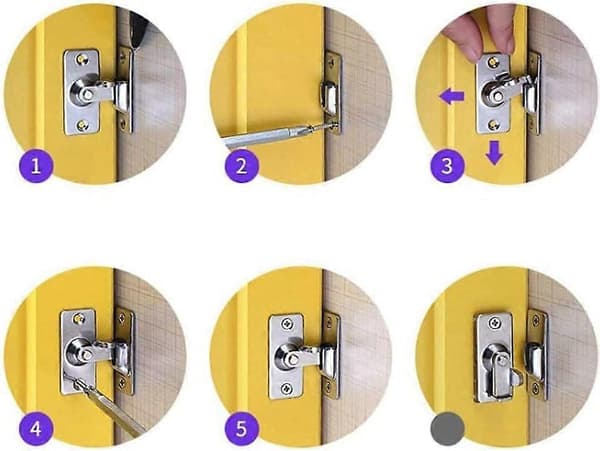 1
2
3
4
5