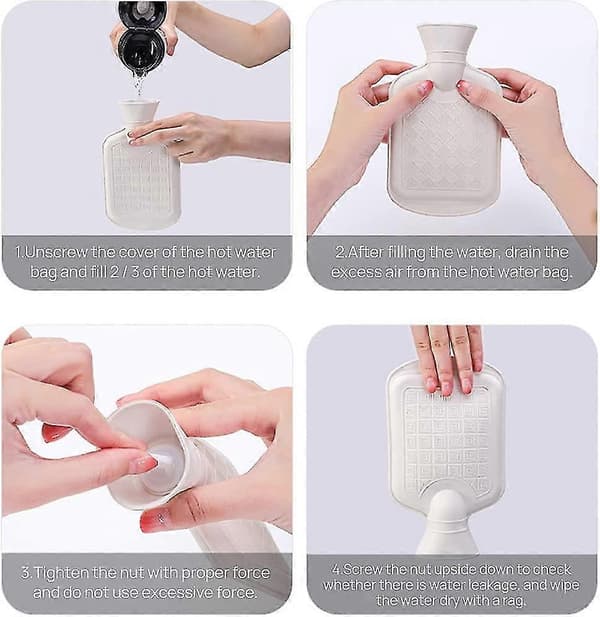 1.Unscrew the cover of the hot water bag and fill 2 / 3 of the hot water.

2.After filling the water, drain the excess air from the hot water bag.

3.Tighten the nut with proper force and do not use excessive force.

4.Screw the nut upside down to check whether there is water leakage, and wipe the water dry with a rag.