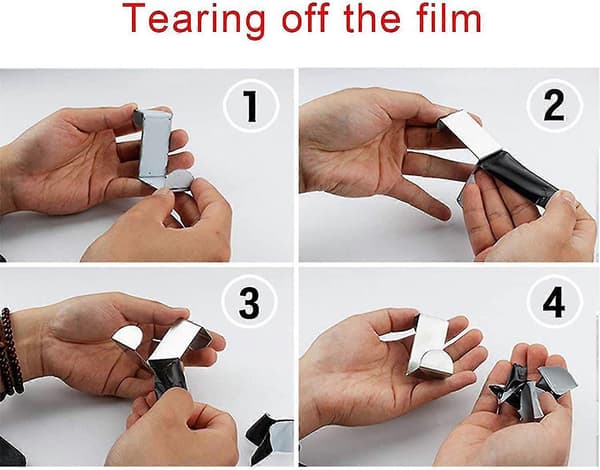 Tearing off the film

1

2

3

4