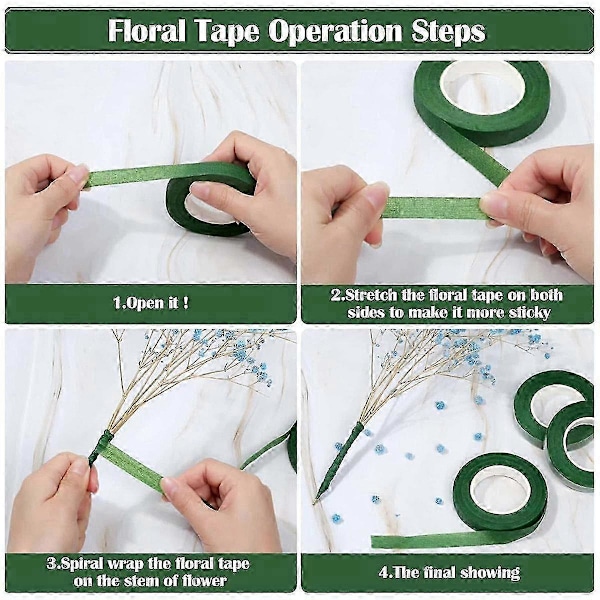 Floral Tape Operation Steps

1.Open it !

2.Stretch the floral tape on both sides to make it more sticky

3.Spiral wrap the floral tape on the stem of flower

4.The final showing