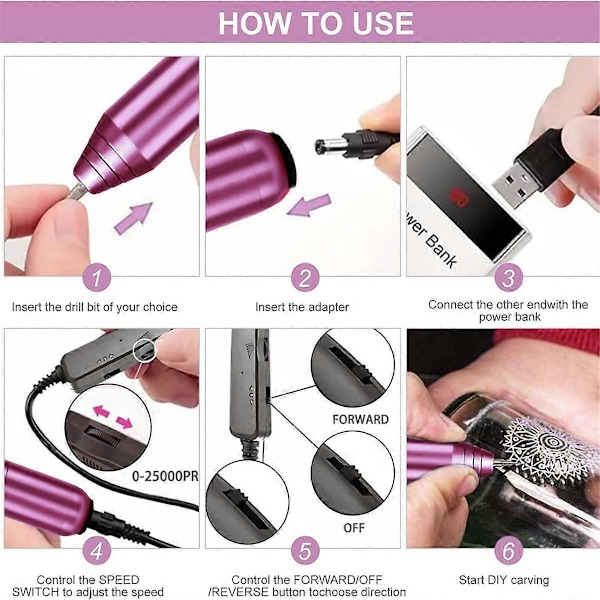 HOW TO USE

wer Bank

1
Insert the drill bit of your choice

2
Insert the adapter

3
Connect the other endwith the power bank

0-25000PR

FORWARD

OFF

4
Control the SPEED SWITCH to adjust the speed

5
Control the FORWARD/OFF /REVERSE button tochoose direction

6
Start DIY carving