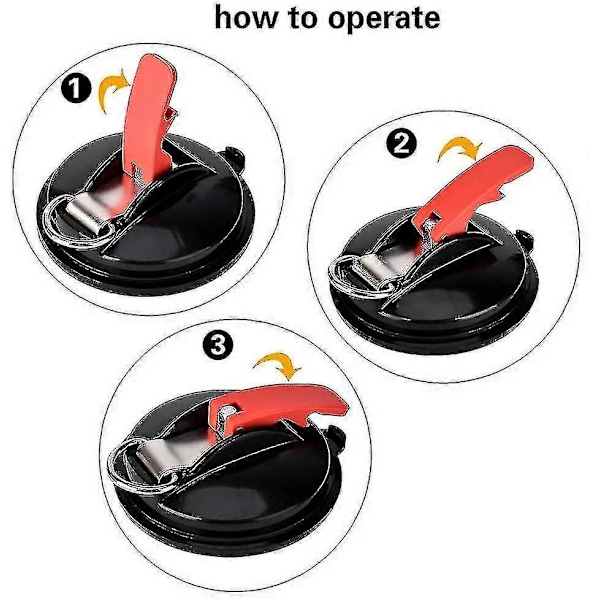 how to operate

1

2

3