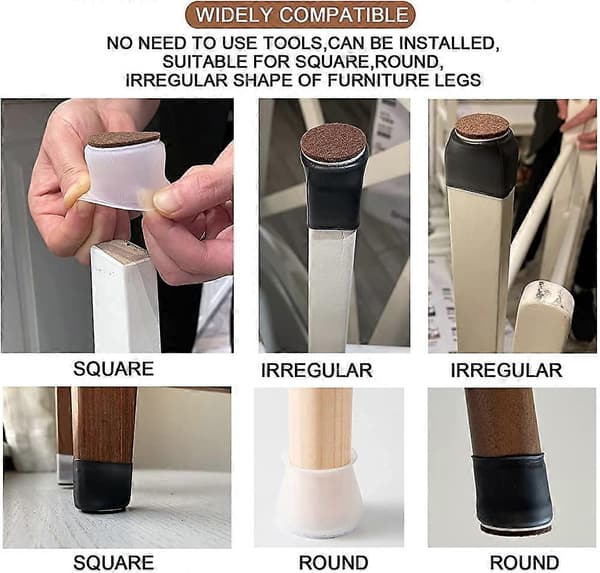 WIDELY COMPATIBLE

NO NEED TO USE TOOLS,CAN BE INSTALLED, SUITABLE FOR SQUARE,ROUND, IRREGULAR SHAPE OF FURNITURE LEGS

SQUARE

IRREGULAR

IRREGULAR

SQUARE

ROUND

ROUND