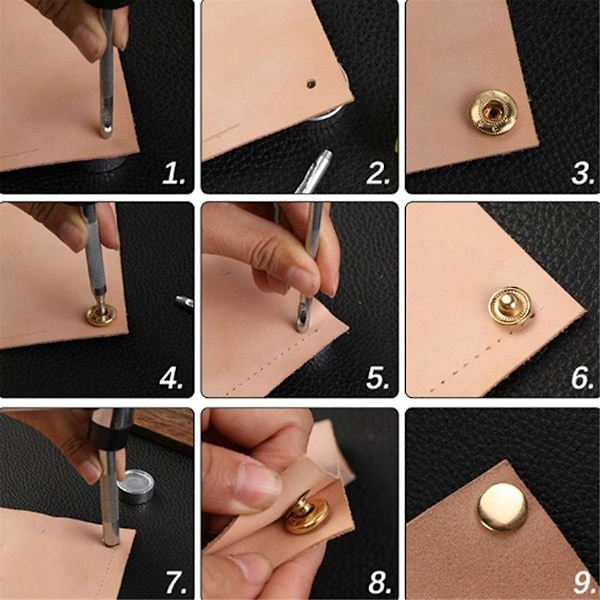 1.

2.

3.

4.

5.

6.

7.

8.

9.