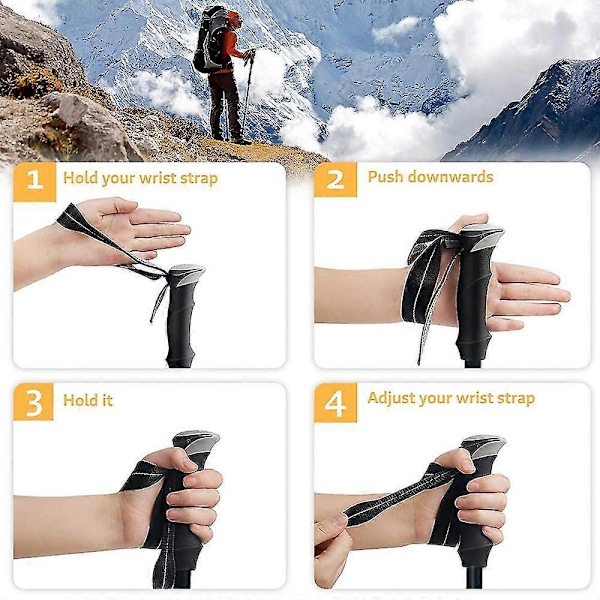 1 Hold your wrist strap

2 Push downwards

3 Hold it

4 Adjust your wrist strap