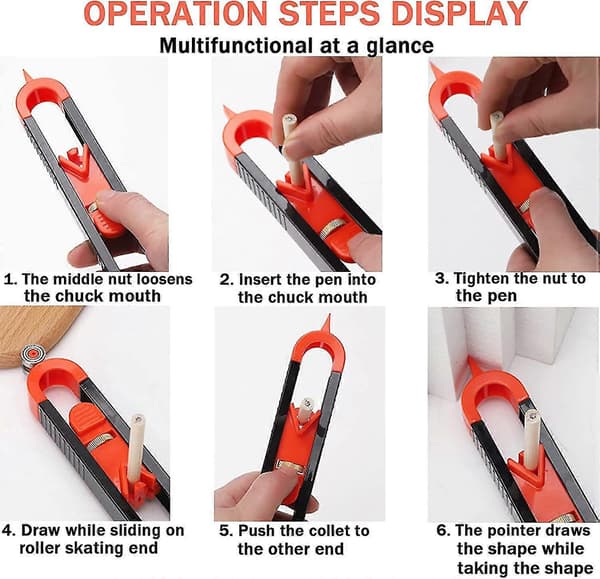 OPERATION STEPS DISPLAY

Multifunctional at a glance

1. The middle nut loosens the chuck mouth

2. Insert the pen into the chuck mouth

3. Tighten the nut to the pen

4. Draw while sliding on roller skating end

5. Push the collet to the other end

6. The pointer draws the shape while taking the shape