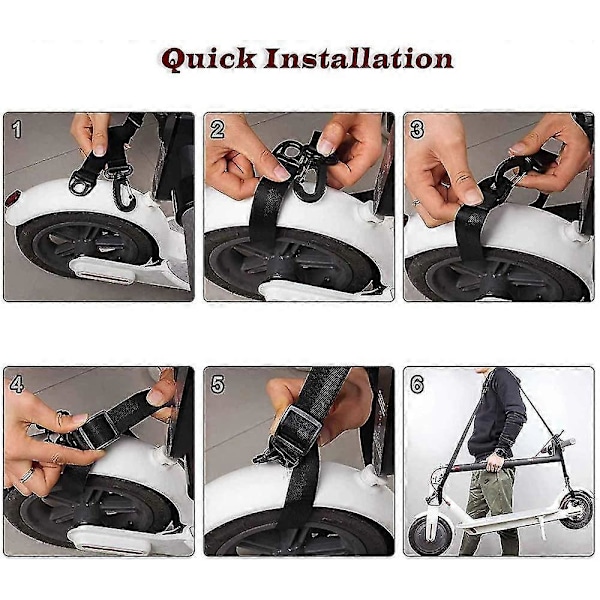 Quick Installation

1

2

3

4

5

6