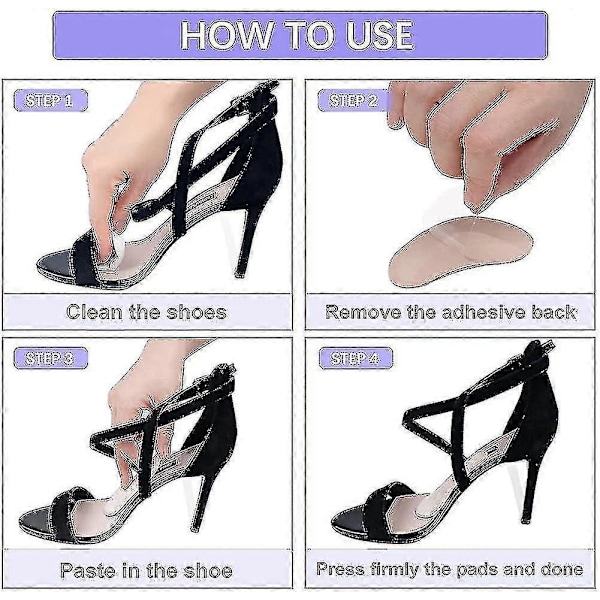 HOW TO USE

STEP 1

Clean the shoes

STEP 2

Remove the adhesive back

STEP 3

Paste in the shoe

STEP 4

Press firmly the pads and done