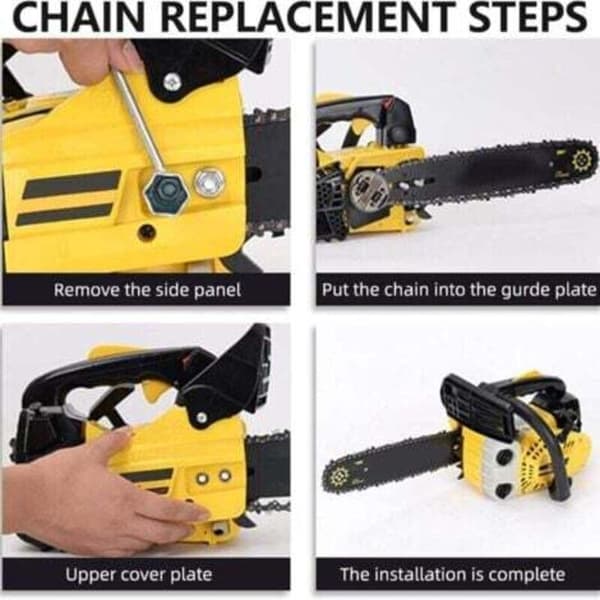 CHAIN REPLACEMENT STEPS

Remove the side panel

Put the chain into the gurde plate

Upper cover plate

The installation is complete