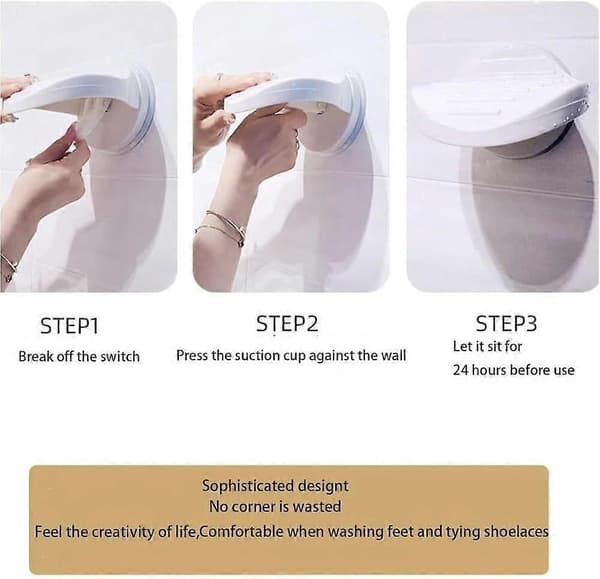 STEP1
Break off the switch

STEP2
Press the suction cup against the wall

STEP3
Let it sit for 24 hours before use

Sophisticated designt
No corner is wasted
Feel the creativity of life,Comfortable when washing feet and tying shoelaces