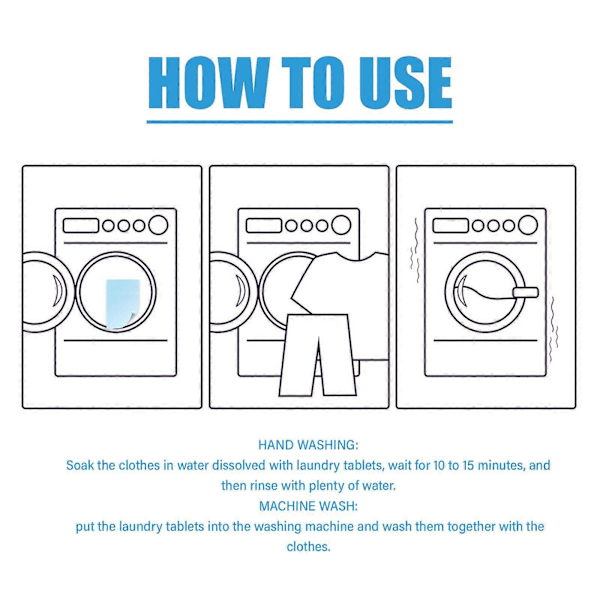 HOW TO USE

HAND WASHING:
Soak the clothes in water dissolved with laundry tablets, wait for 10 to 15 minutes, and then rinse with plenty of water.
MACHINE WASH:
put the laundry tablets into the washing machine and wash them together with the clothes.