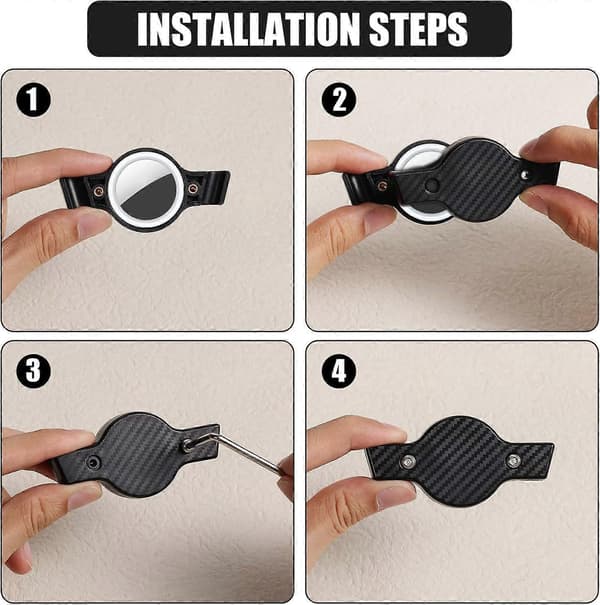 INSTALLATION STEPS

1

2

3

4