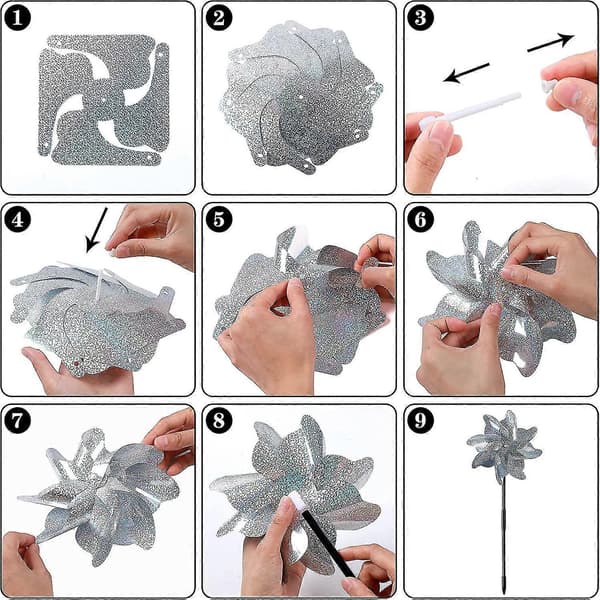 1

2

3

4

5

6

7

8

9