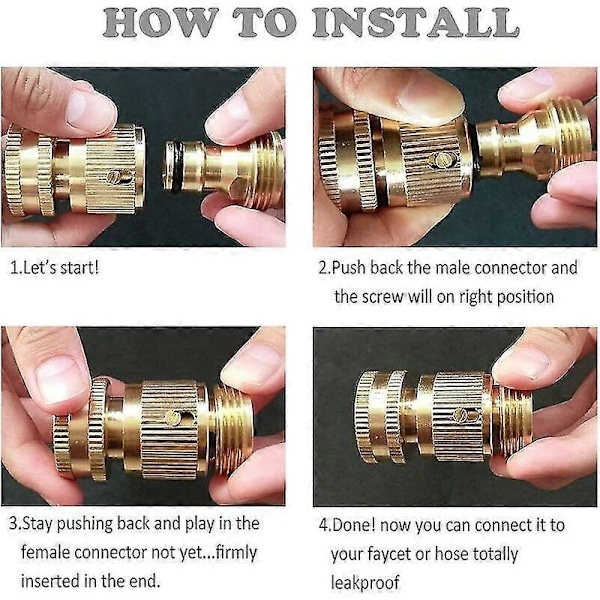 HOW TO INSTALL

1.Let's start!

2.Push back the male connector and the screw will on right position

3.Stay pushing back and play in the female connector not yet...firmly inserted in the end.

4.Done! now you can connect it to your faycet or hose totally leakproof