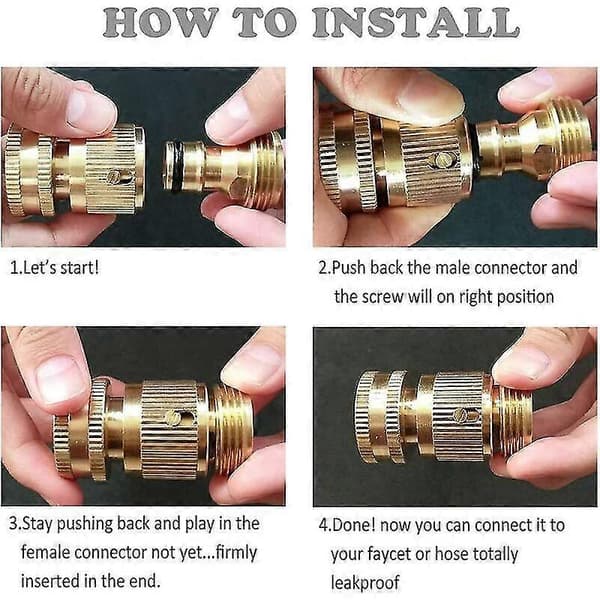 HOW TO INSTALL

1.Let's start!

2.Push back the male connector and the screw will on right position

3.Stay pushing back and play in the female connector not yet...firmly inserted in the end.

4.Done! now you can connect it to your faycet or hose totally leakproof