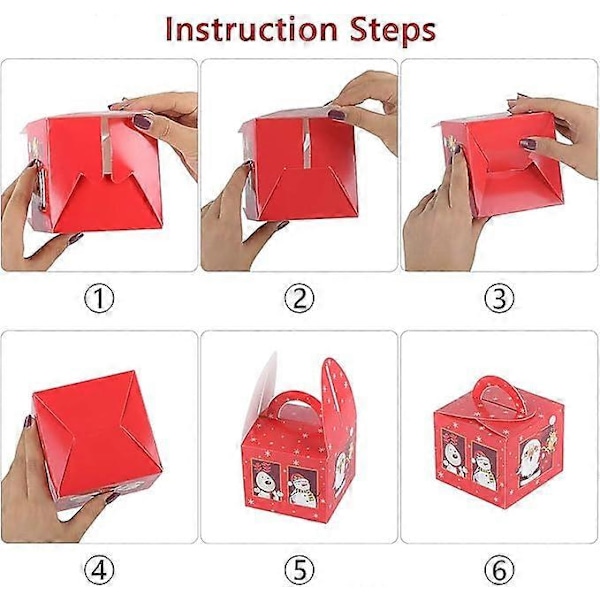 Instruction Steps

①

②

③

④

⑤

⑥