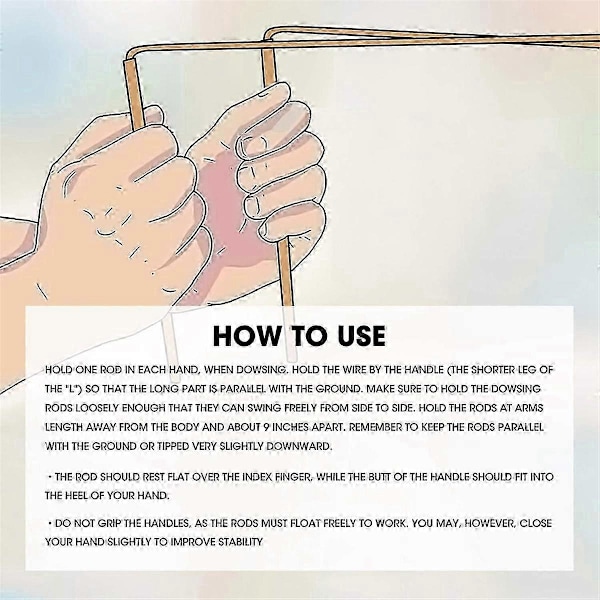 HOW TO USE

HOLD ONE ROD IN EACH HAND, WHEN DOWSING. HOLD THE WIRE BY THE HANDLE (THE SHORTER LEG OF THE "L") SO THAT THE LONG PART IS PARALLEL WITH THE GROUND. MAKE SURE TO HOLD THE DOWSING RODS LOOSELY ENOUGH THAT THEY CAN SWING FREELY FROM SIDE TO SIDE. HOLD THE RODS AT ARMS LENGTH AWAY FROM THE BODY AND ABOUT 9 INCHES APART. REMEMBER TO KEEP THE RODS PARALLEL WITH THE GROUND OR TIPPED VERY SLIGHTLY DOWNWARD.

• THE ROD SHOULD REST FLAT OVER THE INDEX FINGER, WHILE THE BUTT OF THE HANDLE SHOULD FIT INTO THE HEEL OF YOUR HAND.

• DO NOT GRIP THE HANDLES, AS THE RODS MUST FLOAT FREELY TO WORK. YOU MAY, HOWEVER, CLOSE YOUR HAND SLIGHTLY TO IMPROVE STABILITY