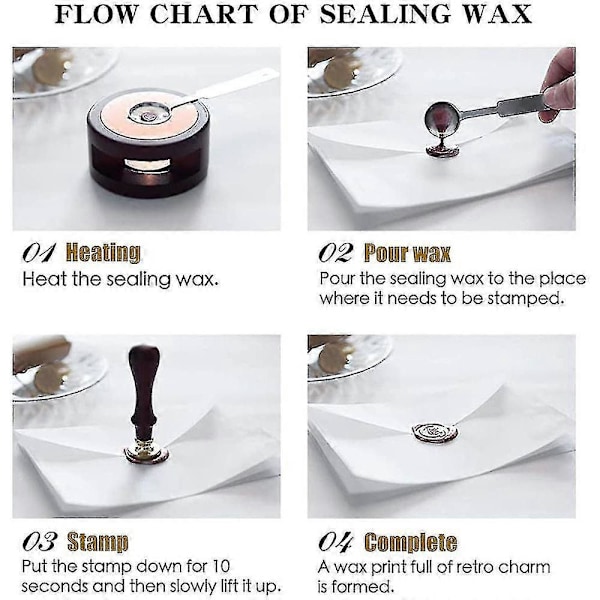 FLOW CHART OF SEALING WAX

01 Heating
Heat the sealing wax.

02 Pour wax
Pour the sealing wax to the place where it needs to be stamped.

03 Stamp
Put the stamp down for 10 seconds and then slowly lift it up.

04 Complete
A wax print full of retro charm is formed.