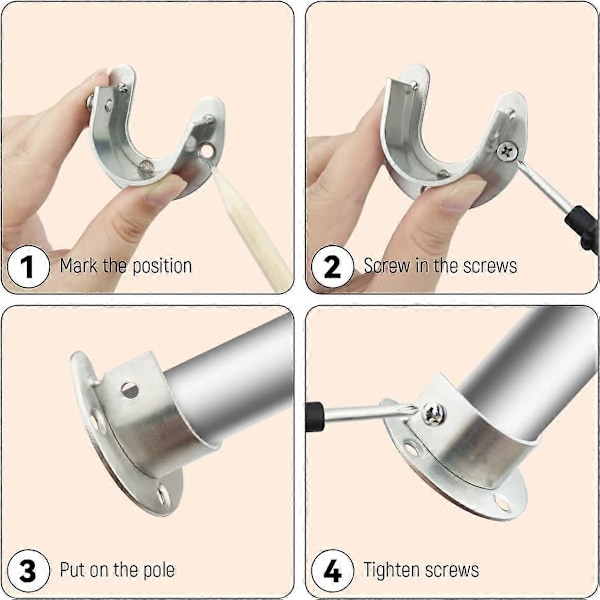 1 Mark the position

2 Screw in the screws

3 Put on the pole

4 Tighten screws