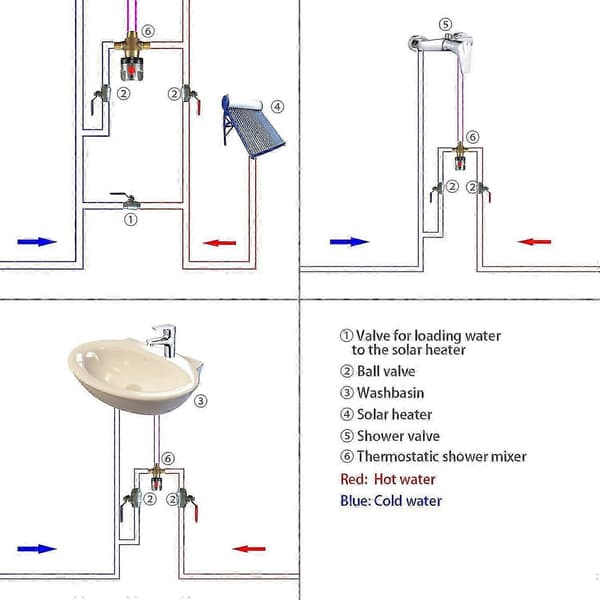 ⑥
② ②
④
①

⑤
⑥
② ②

③
⑥
② ②

① Valve for loading water to the solar heater
② Ball valve
③ Washbasin
④ Solar heater
⑤ Shower valve
⑥ Thermostatic shower mixer
Red: Hot water
Blue: Cold water