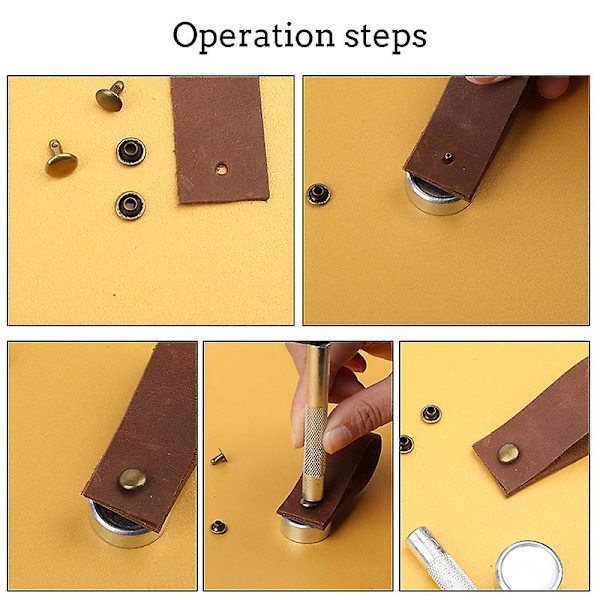 Operation steps