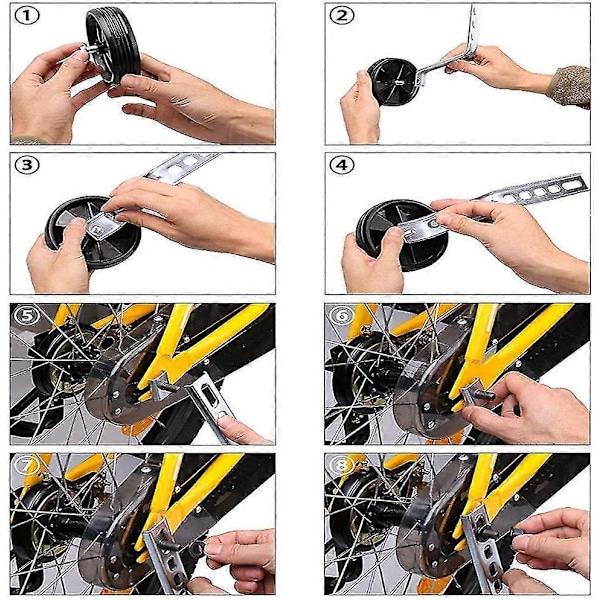 1
2
3
4
5
6
7
8