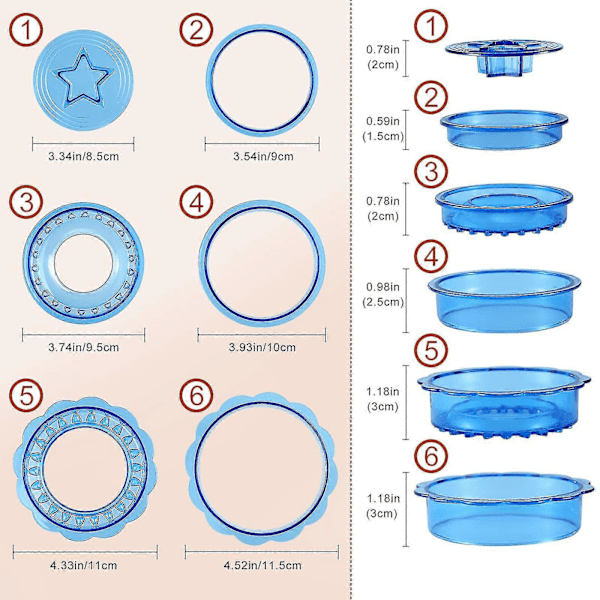 1
3.34in/8.5cm

2
3.54in/9cm

3
3.74in/9.5cm

4
3.93in/10cm

5
4.33in/11cm

6
4.52in/11.5cm

1
0.78in (2cm)

2
0.59in (1.5cm)

3
0.78in (2cm)

4
0.98in (2.5cm)

5
1.18in (3cm)

6
1.18in (3cm)