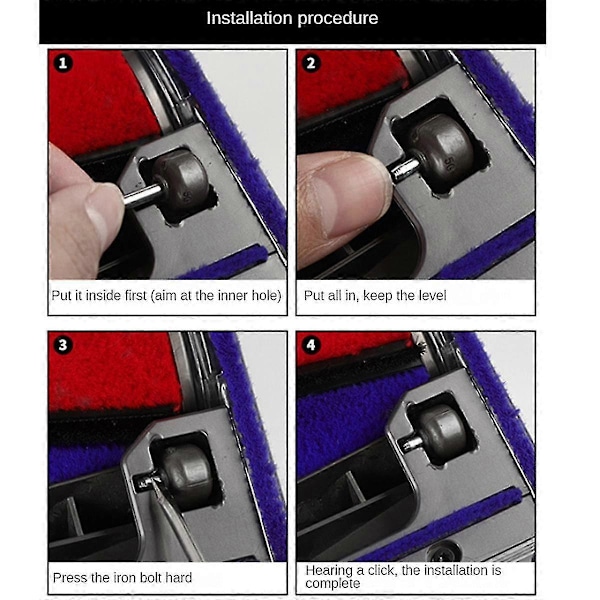 Installation procedure

1

Put it inside first (aim at the inner hole)

2

Put all in, keep the level

3

Press the iron bolt hard

4

Hearing a click, the installation is complete