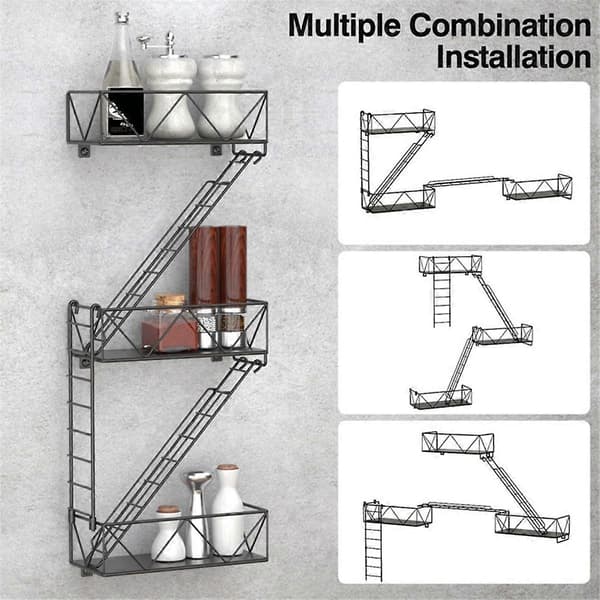 Multiple Combination Installation