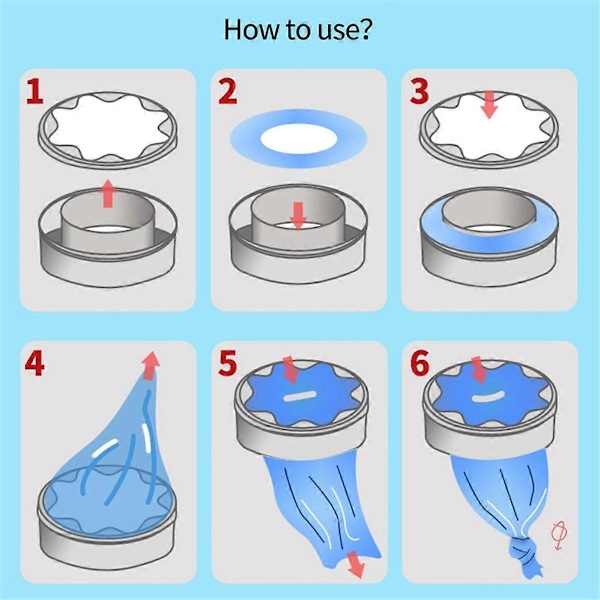 How to use?

1

2

3

4

5

6