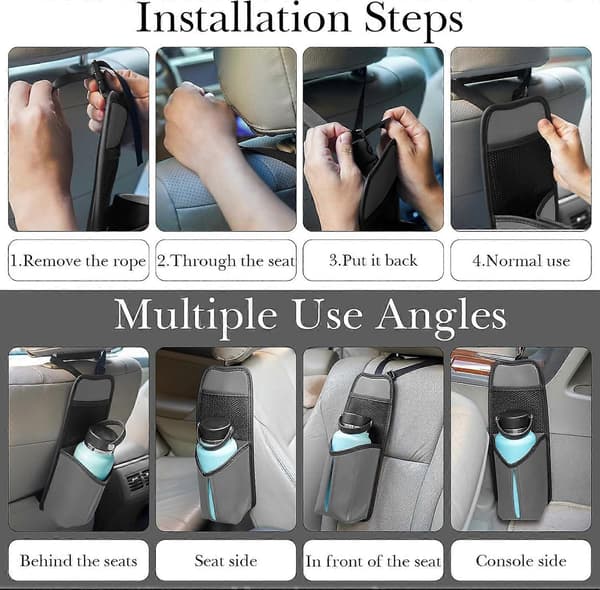 Installation Steps

1.Remove the rope

2.Through the seat

3.Put it back

4.Normal use

Multiple Use Angles

Behind the seats

Seat side

In front of the seat

Console side