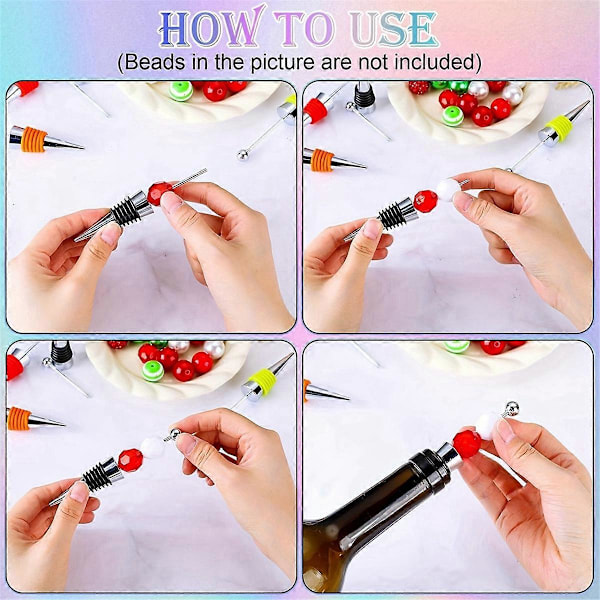 HOW TO USE
(Beads in the picture are not included)