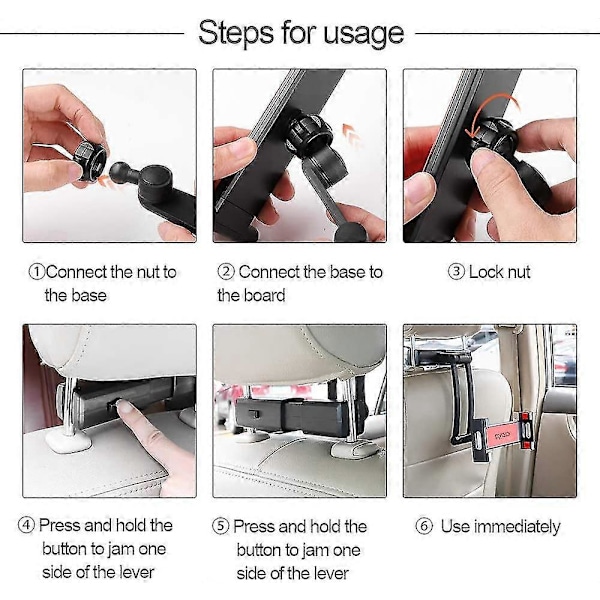 Steps for usage

①Connect the nut to the base

② Connect the base to the board

③ Lock nut

④ Press and hold the button to jam one side of the lever

⑤ Press and hold the button to jam one side of the lever

⑥ Use immediately