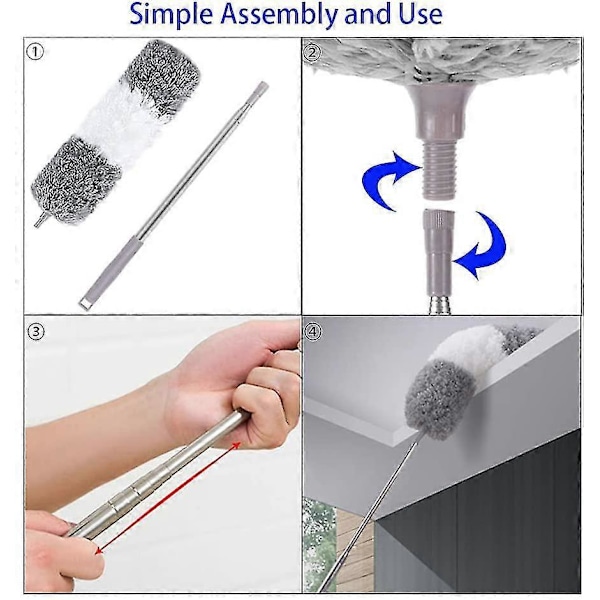 Simple Assembly and Use

①

②

③

④