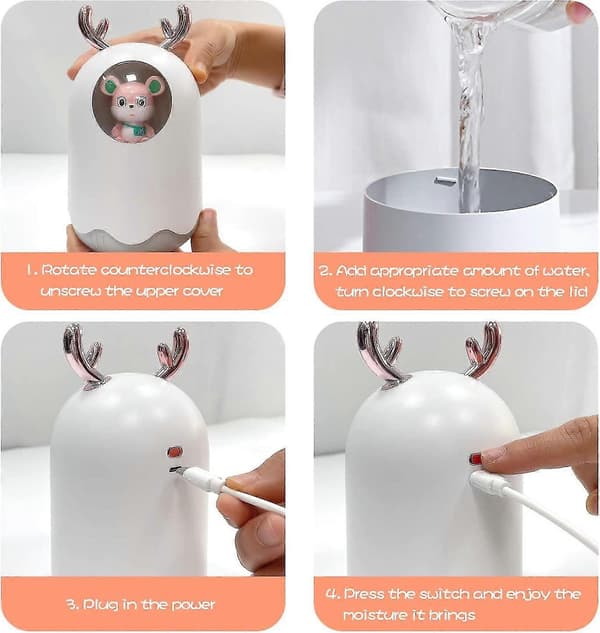 1. Rotate counterclockwise to unscrew the upper cover

2. Add appropriate amount of water, turn clockwise to screw on the lid

3. Plug in the power

4. Press the switch and enjoy the moisture it brings