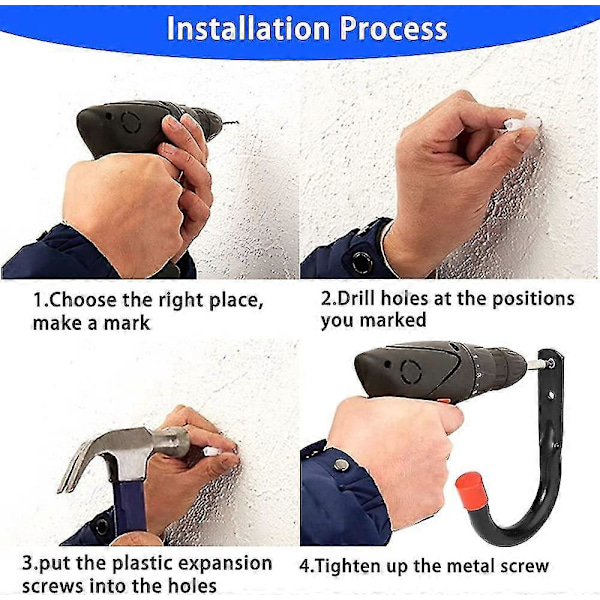 Installation Process

1.Choose the right place, make a mark

2.Drill holes at the positions you marked

3.put the plastic expansion screws into the holes

4.Tighten up the metal screw