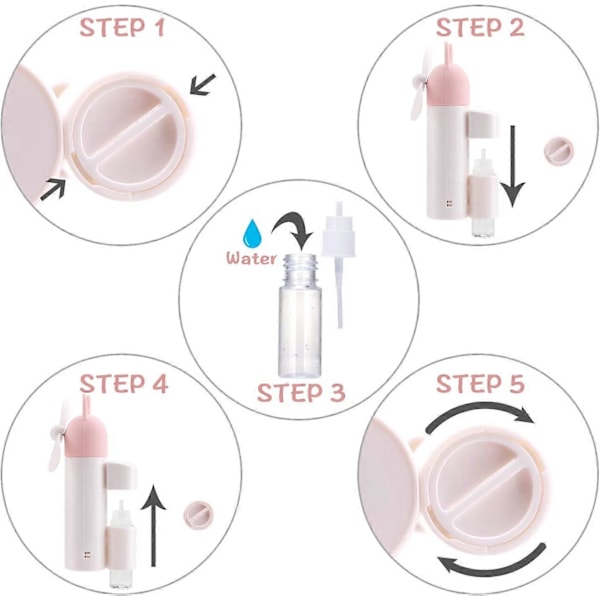 STEP 1

STEP 2

Water

STEP 3

STEP 4

STEP 5