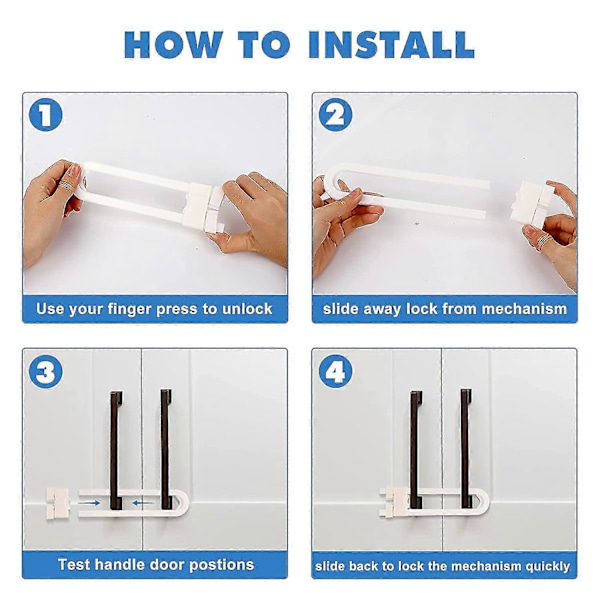 HOW TO INSTALL

1

Use your finger press to unlock

2

slide away lock from mechanism

3

Test handle door postions

4

slide back to lock the mechanism quickly