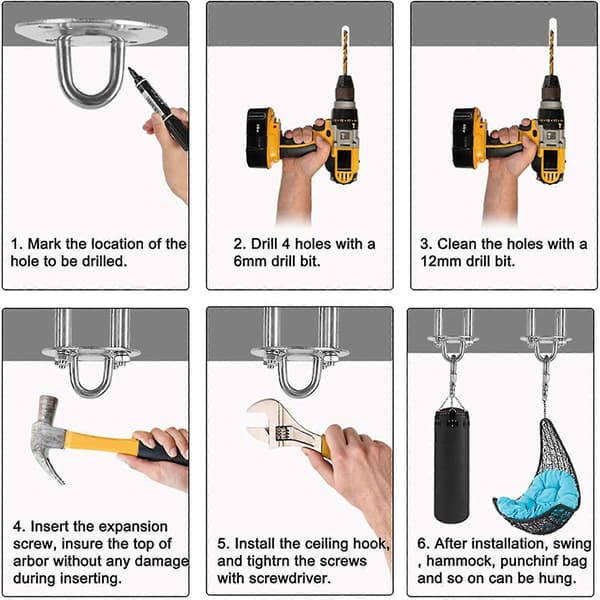 1. Mark the location of the hole to be drilled.

2. Drill 4 holes with a 6mm drill bit.

3. Clean the holes with a 12mm drill bit.

4. Insert the expansion screw, insure the top of arbor without any damage during inserting.

5. Install the ceiling hook, and tightrn the screws with screwdriver.

6. After installation, swing , hammock, punchinf bag and so on can be hung.